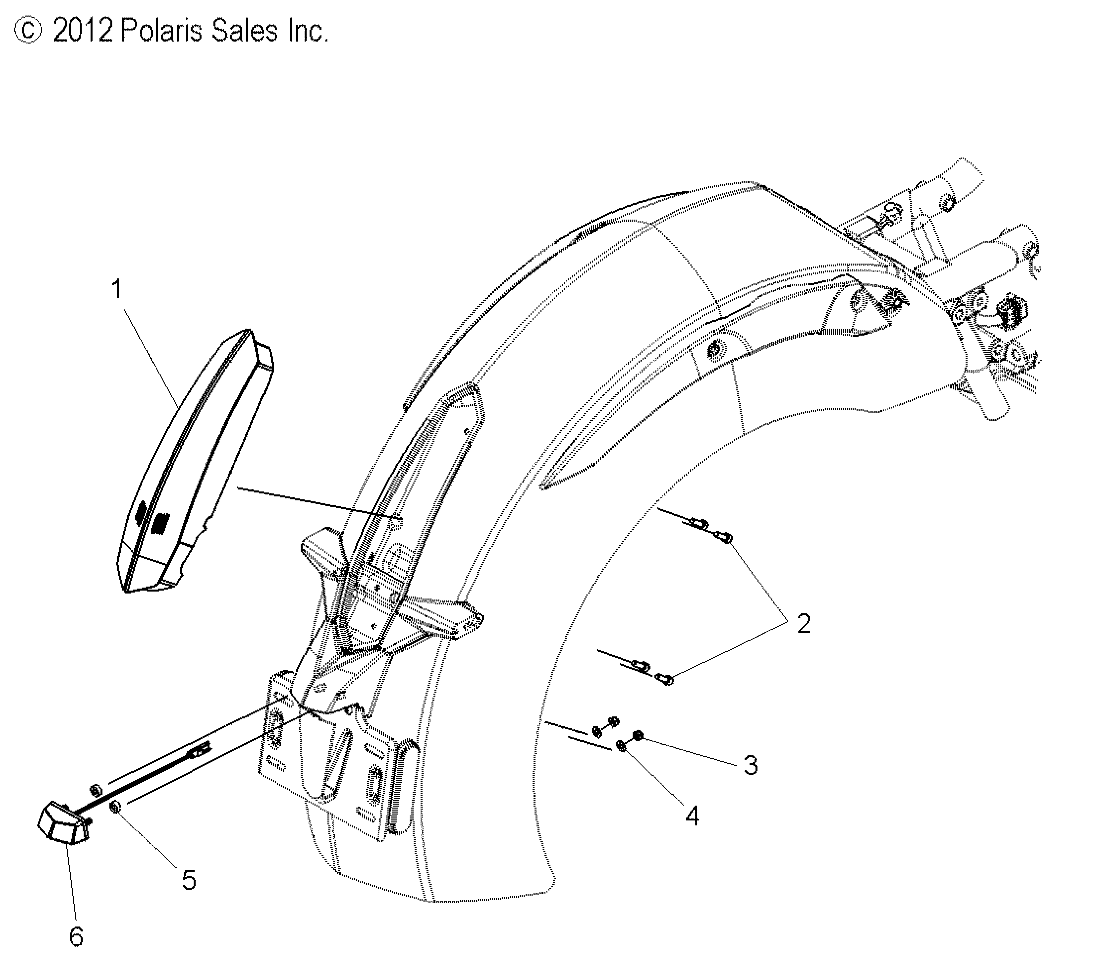 © 2012 Polaris Sales Inc.

1

2

3

4

5

6