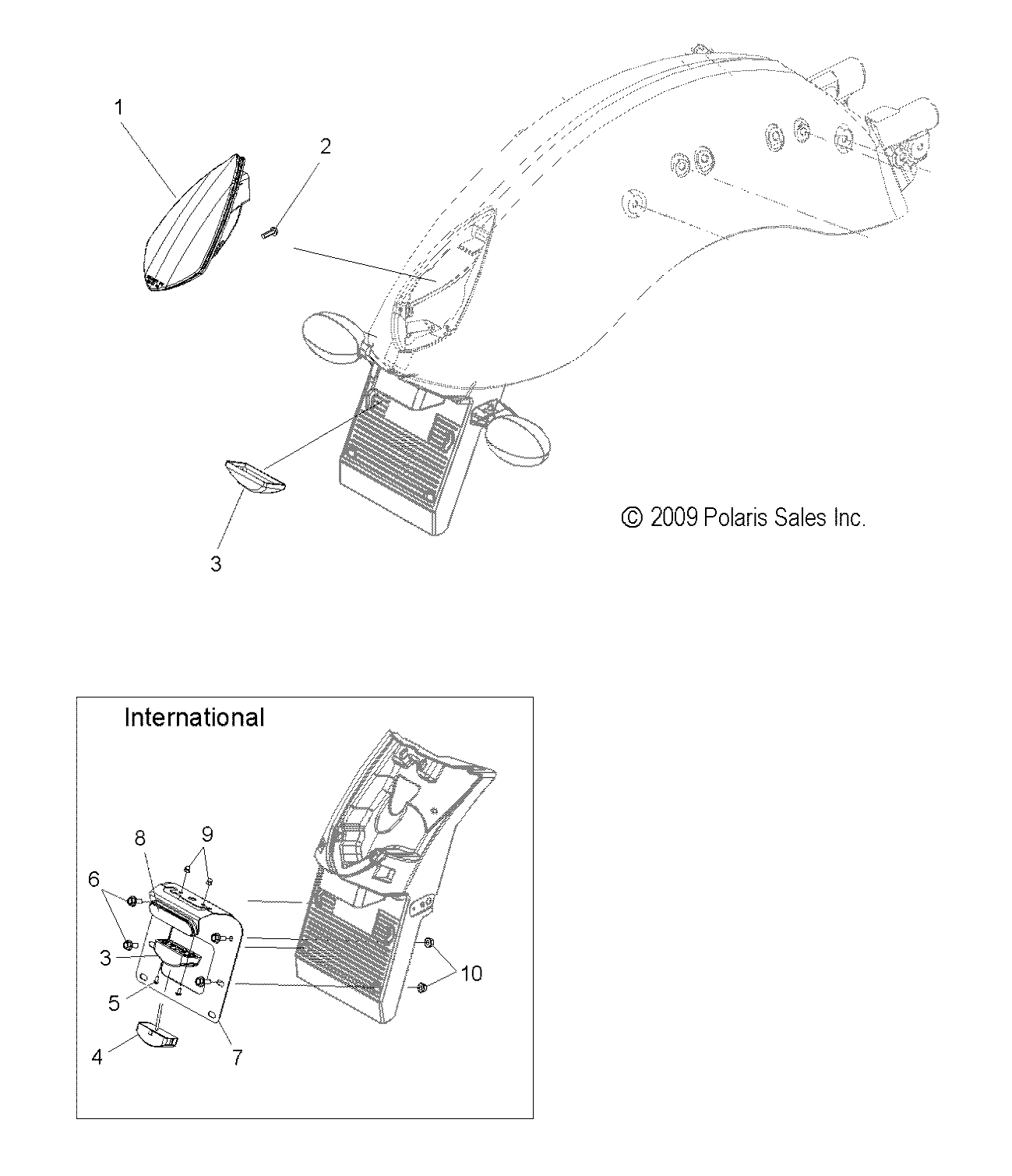 1

2

3

© 2009 Polaris Sales Inc.

International

8

9

6

3

5

4

7

10