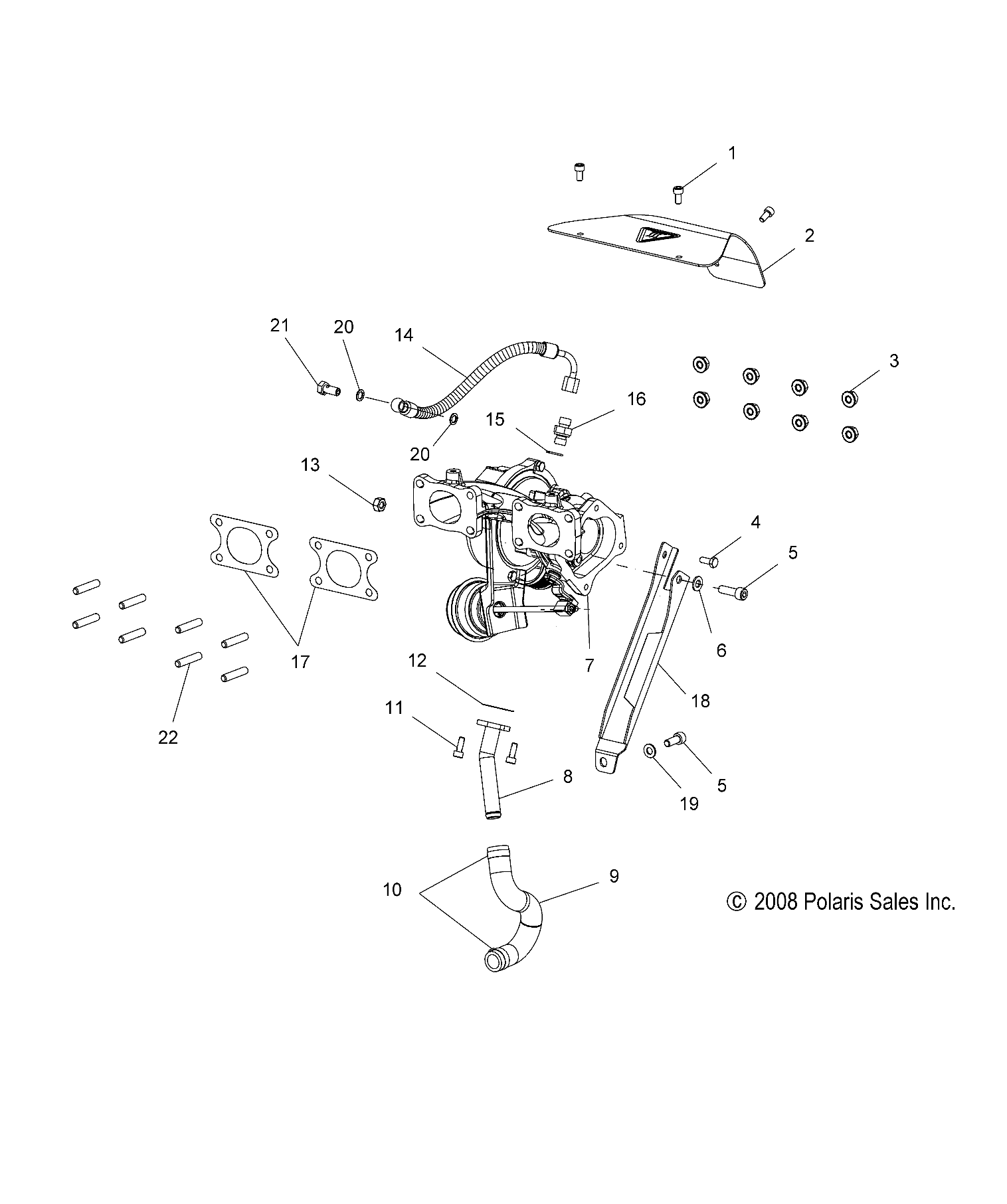 1
2
21
20
14
3
16
15
20
13
4
5
6
7
17
12
18
11
22
8
5
19
10
9
© 2008 Polaris Sales Inc.