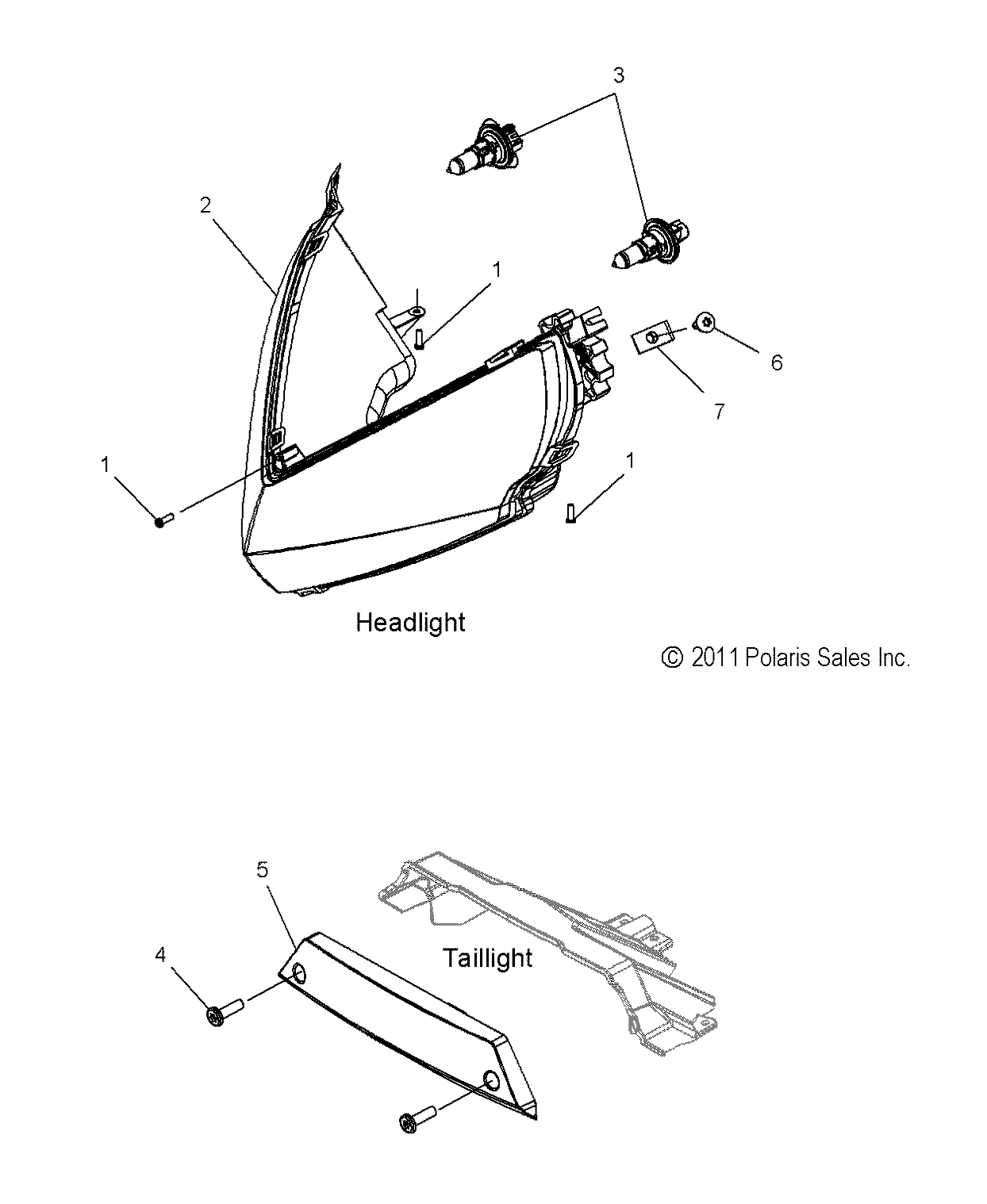 3

2

1

6

7

1

1

Headlight

© 2011 Polaris Sales Inc.

5

4

Taillight