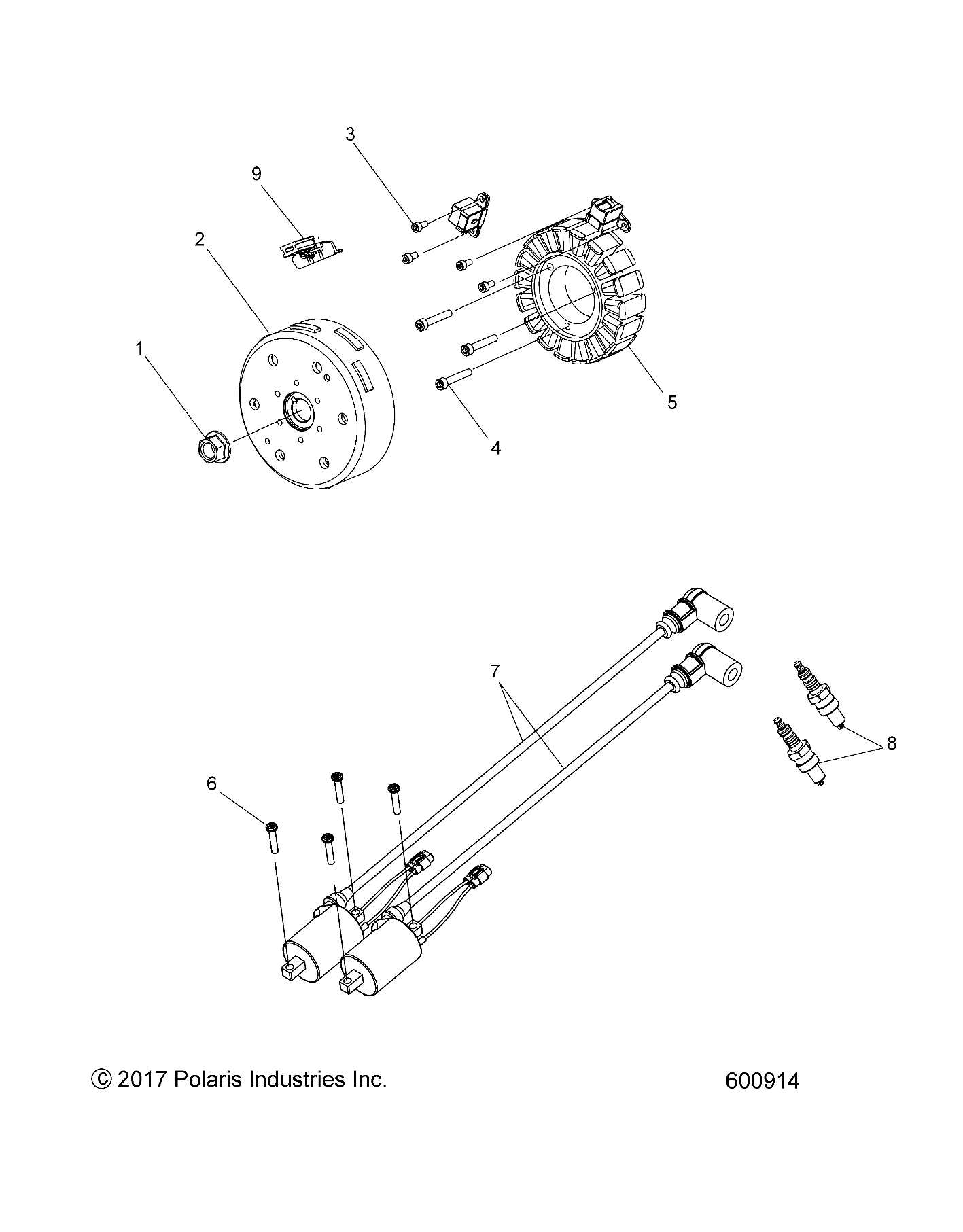 3
9
2
1
5
4
7
8
6
© 2017 Polaris Industries Inc.
600914