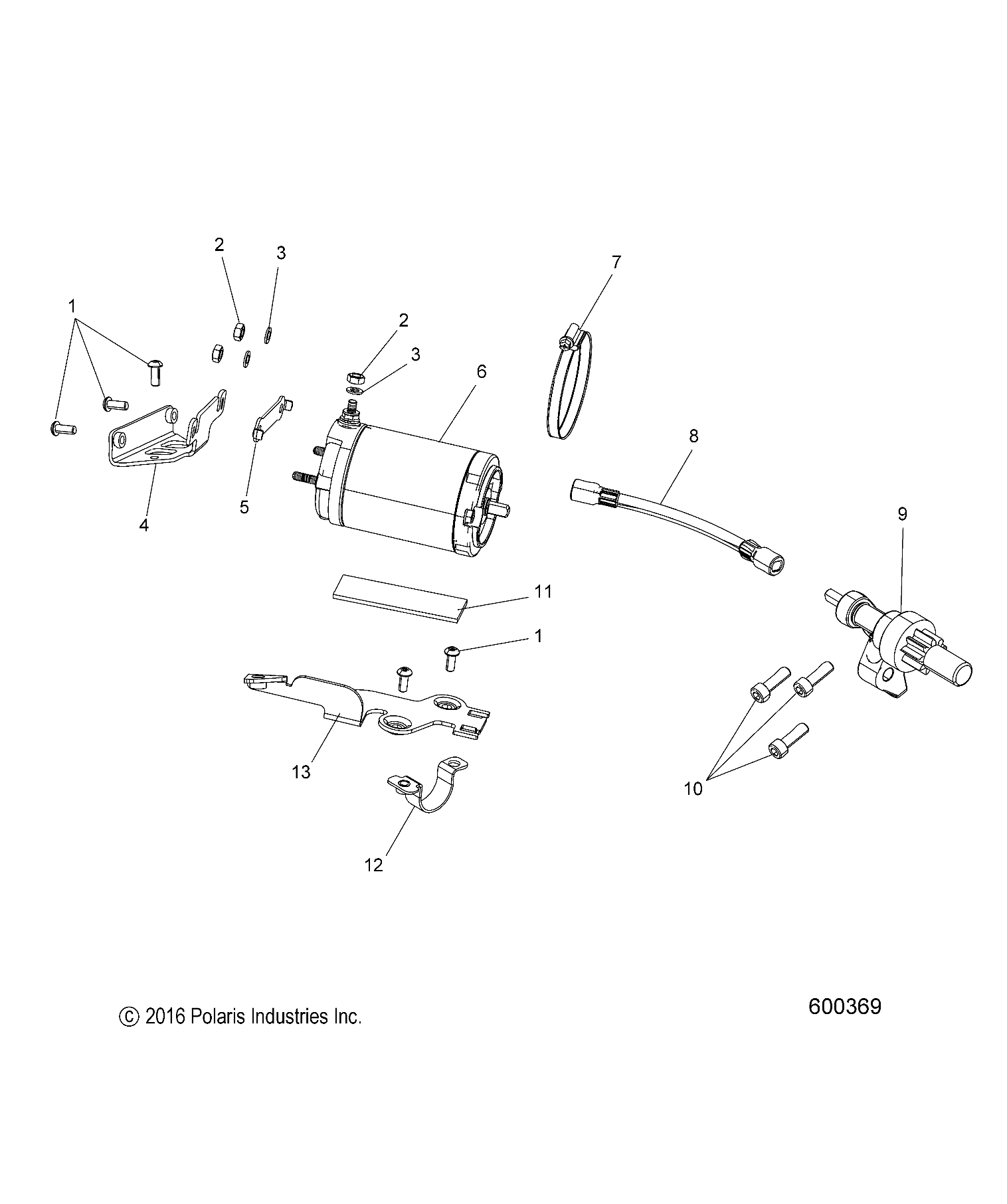 2
3
7
1
2
3
6
8
4
5
9
11
1
13
10
12

© 2016 Polaris Industries Inc.

600369