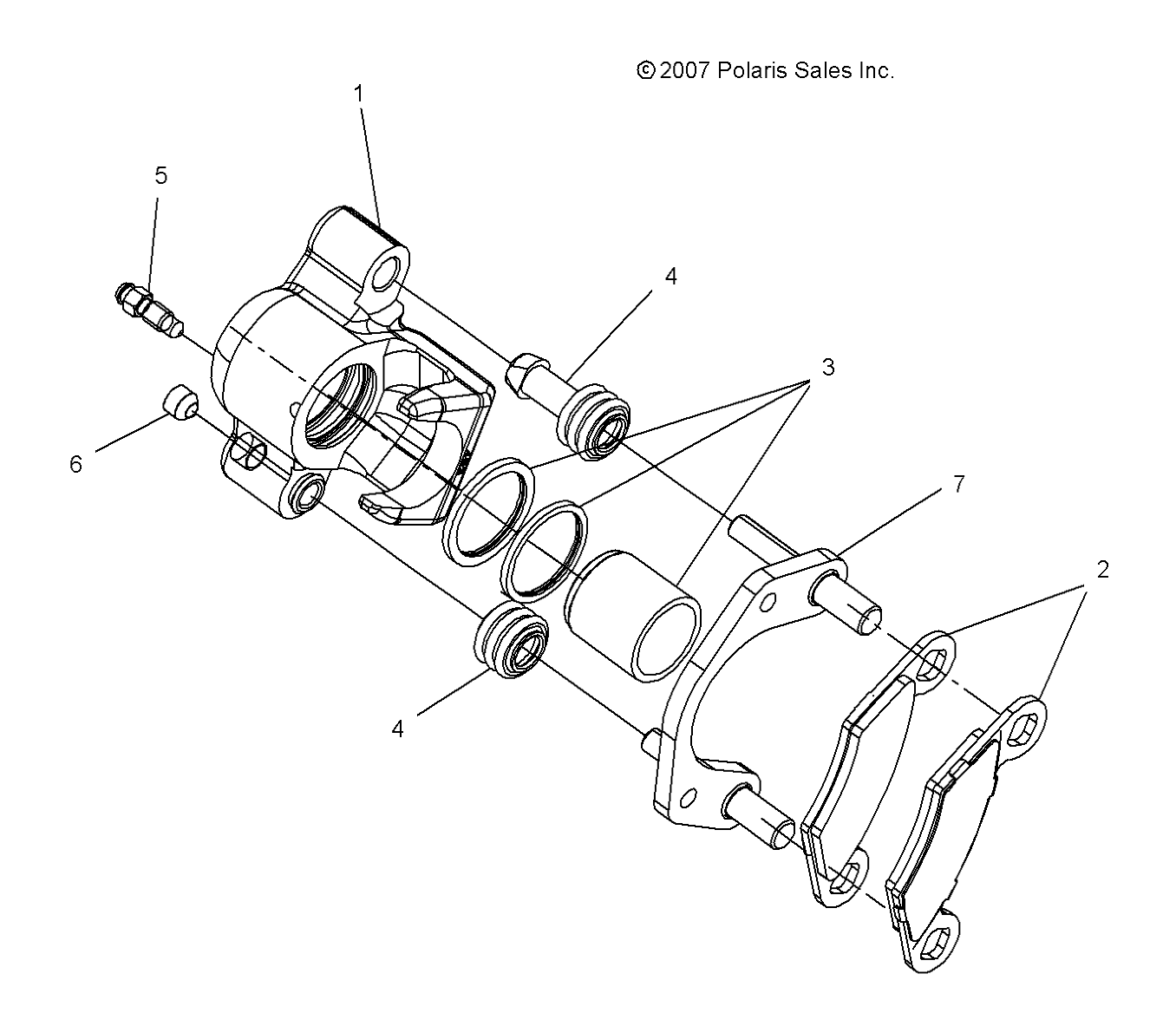 © 2007 Polaris Sales Inc.

1

5

4

3

6

7

2

4