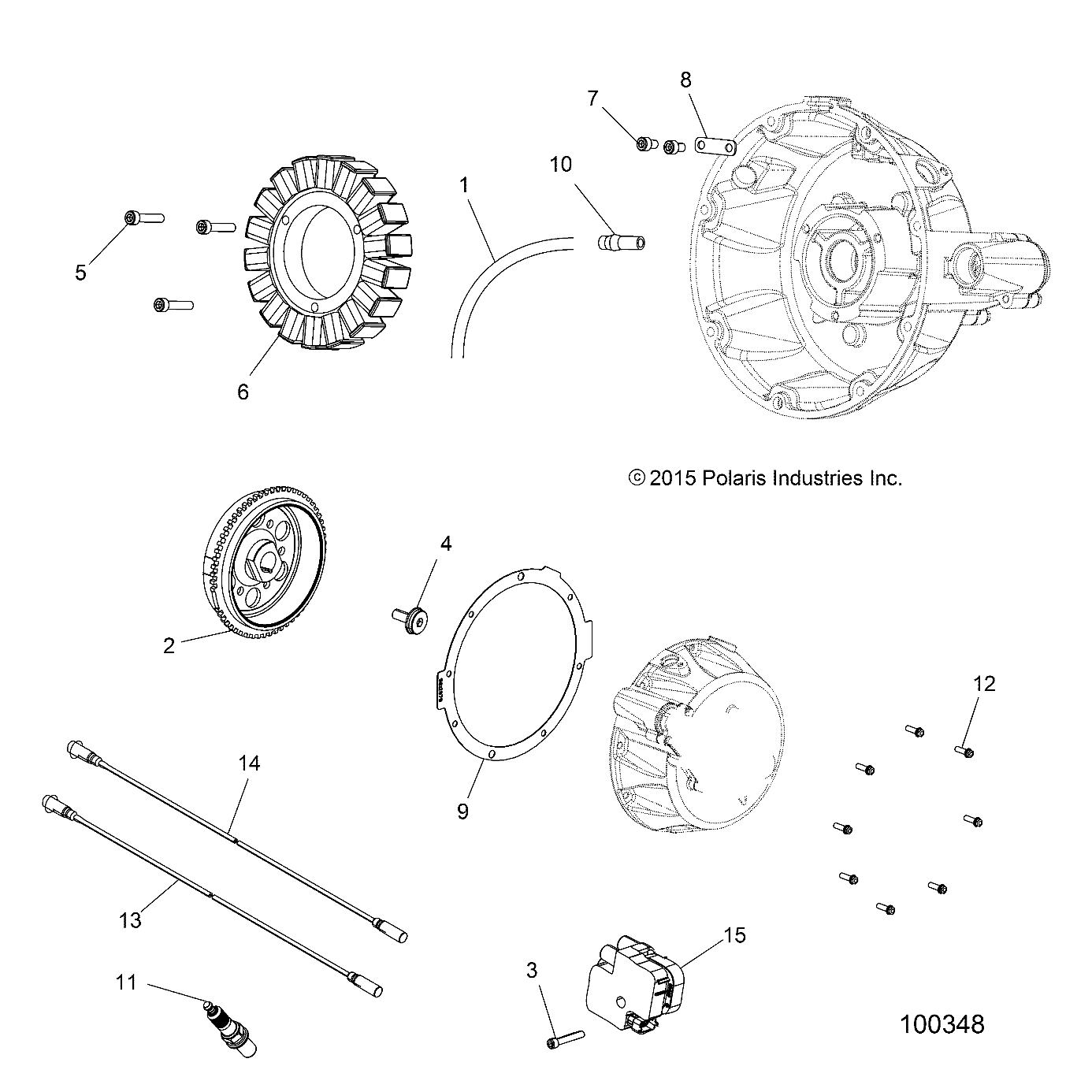 8
7
10
1
5
6
© 2015 Polaris Industries Inc.
4
2
12
14
9
13
15
11
3
100348