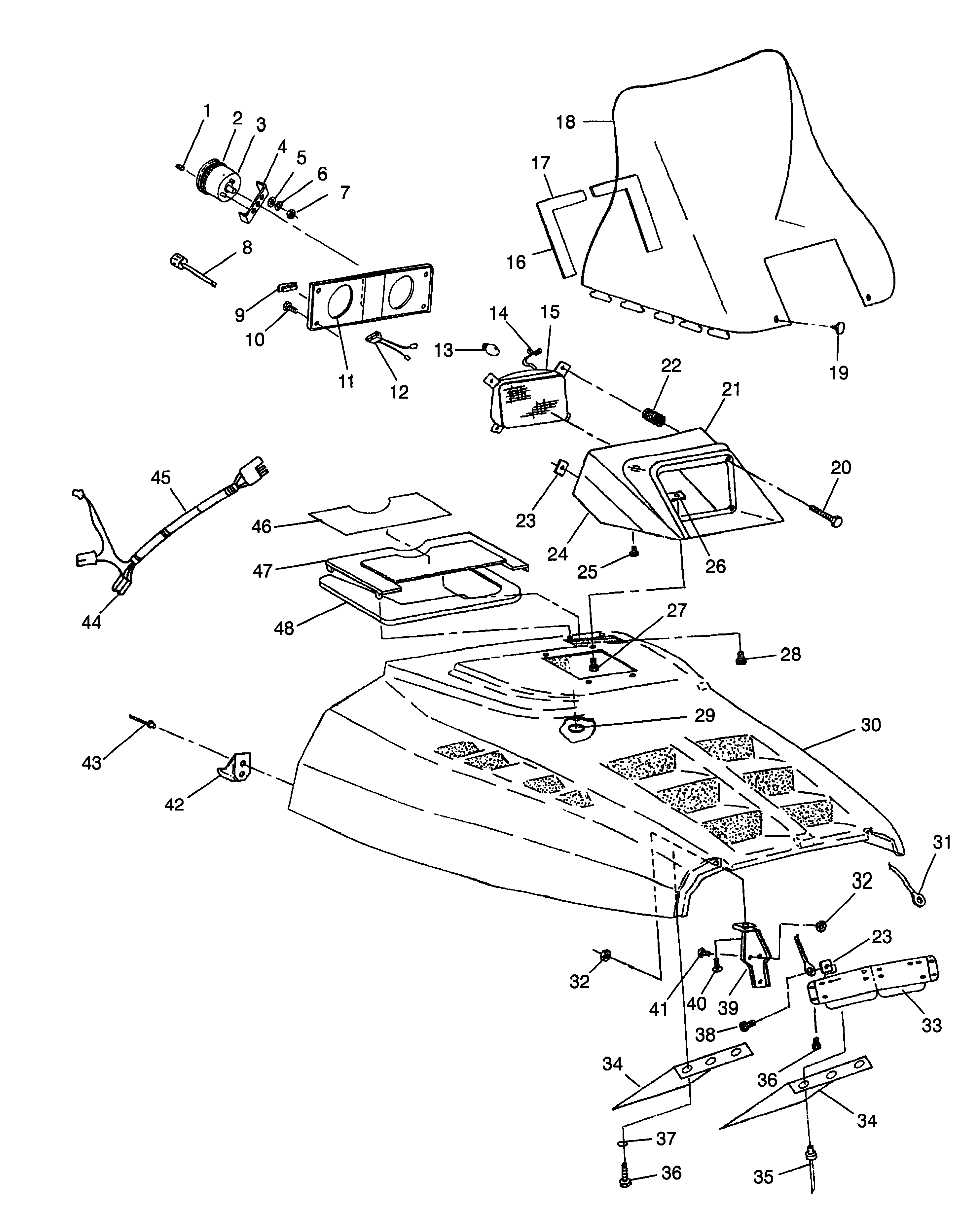 1
2
3
4
5
6
7
8
9
10
11
12
13
14
15
16
17
18
19
20
21
22
23
24
25
26
27
28
29
30
31
32
32
23
33
34
34
35
36
36
37
38
39
40
41
42
43
44
45
46
47
48